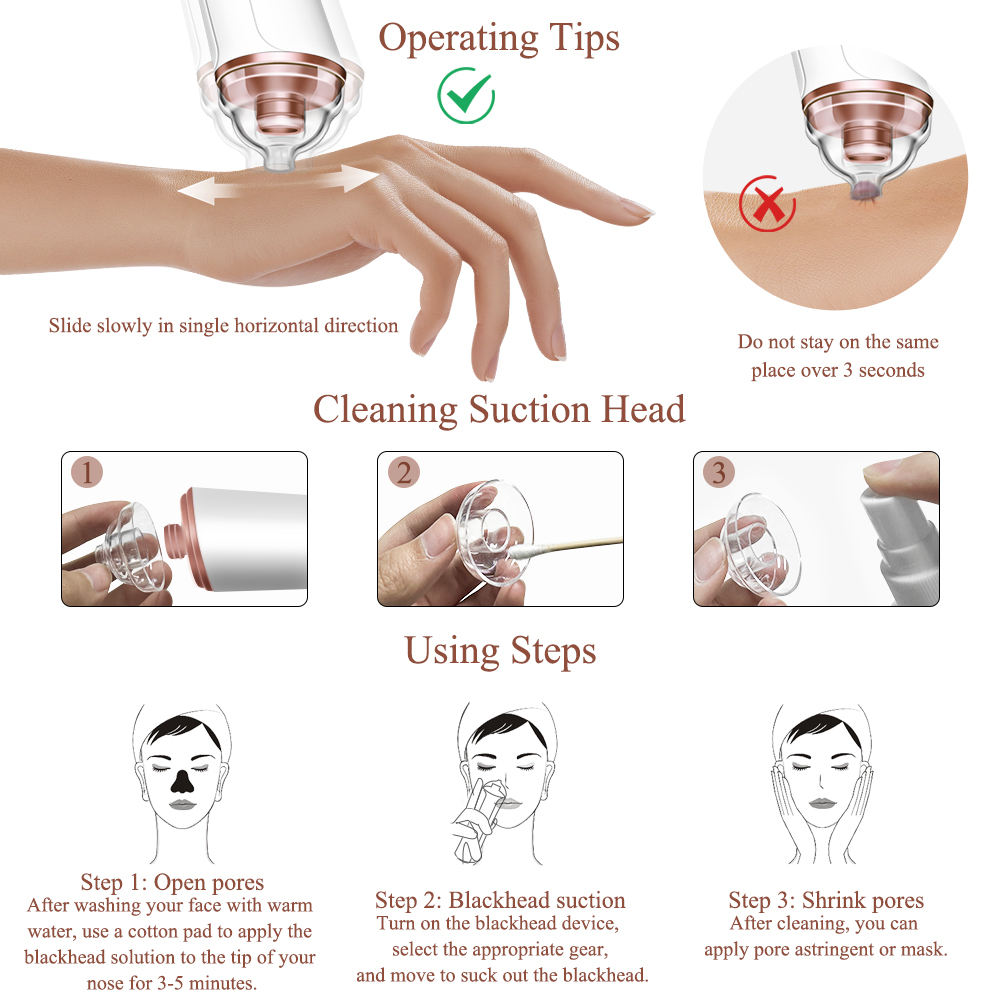 Operating Tips

Slide slowly in single horizontal direction

Do not stay on the same place over 3 seconds

Cleaning Suction Head

1

2

3

Using Steps

Step 1: Open pores
After washing your face with warm water, use a cotton pad to apply the blackhead solution to the tip of your nose for 3-5 minutes.

Step 2: Blackhead suction
Turn on the blackhead device, select the appropriate gear, and move to suck out the blackhead.

Step 3: Shrink pores
After cleaning, you can apply pore astringent or mask.