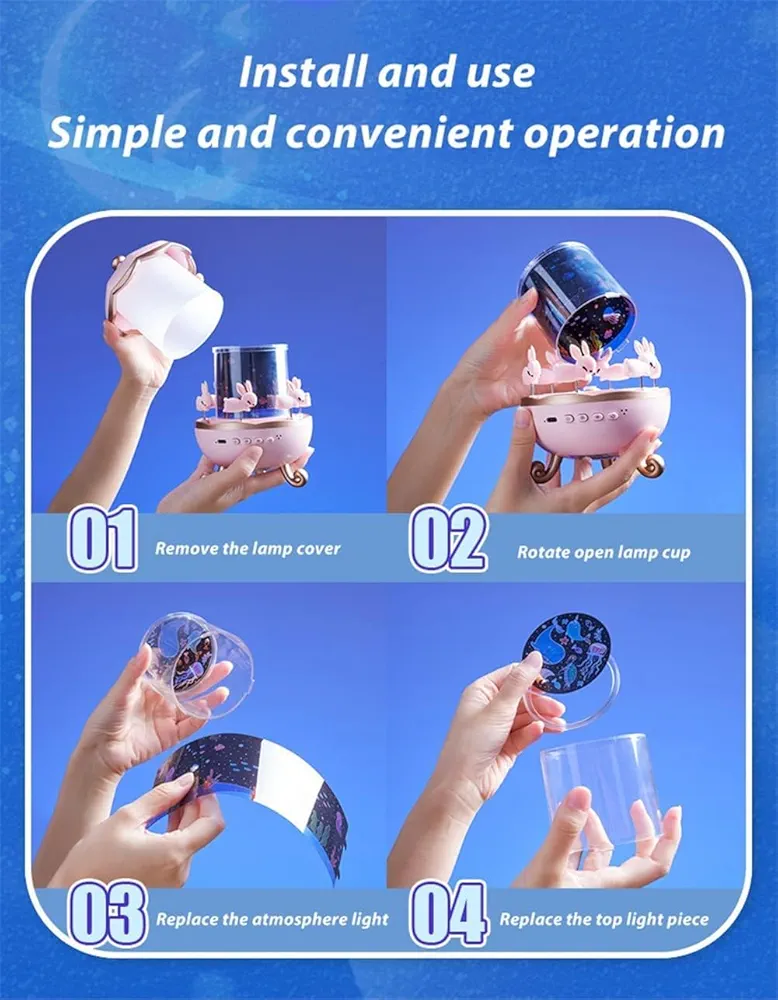 Install and use
Simple and convenient operation

01 Remove the lamp cover

02 Rotate open lamp cup

03 Replace the atmosphere light

04 Replace the top light piece