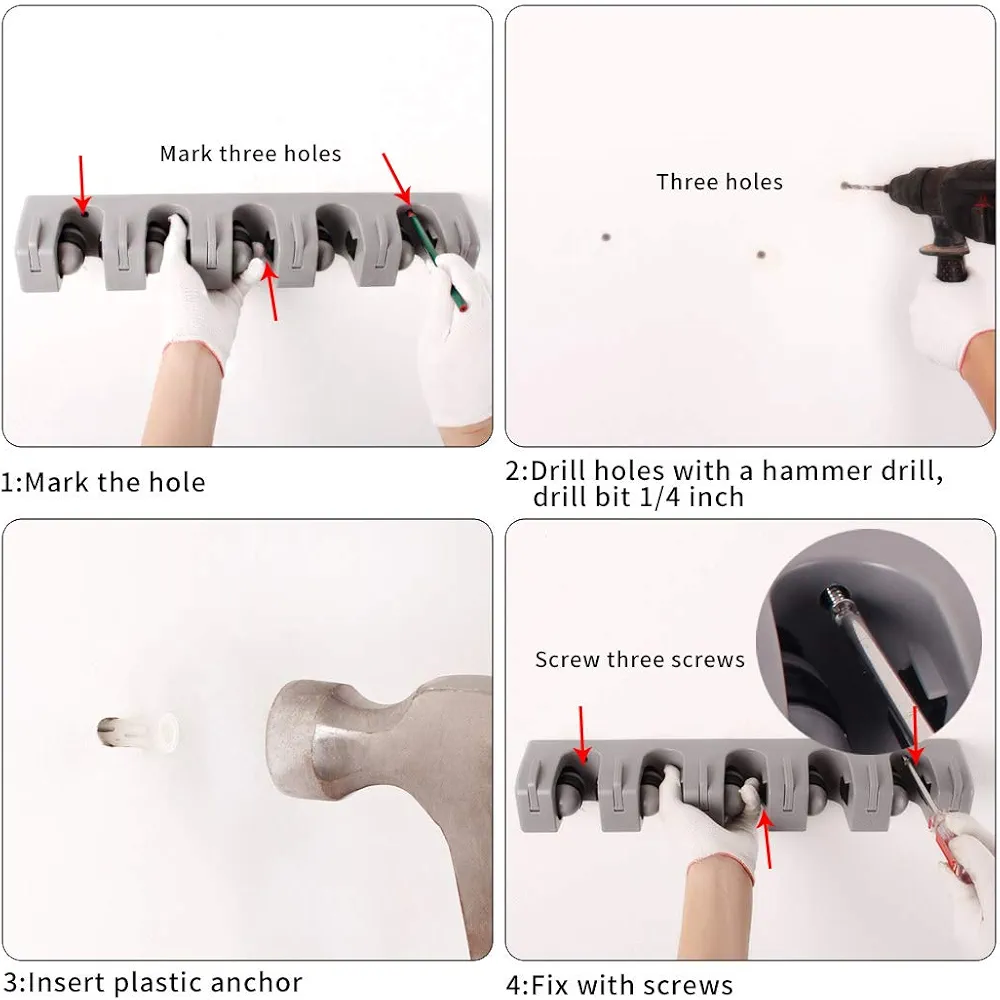 Mark three holes

1:Mark the hole

Three holes

2:Drill holes with a hammer drill, drill bit 1/4 inch

3:Insert plastic anchor

Screw three screws

4:Fix with screws