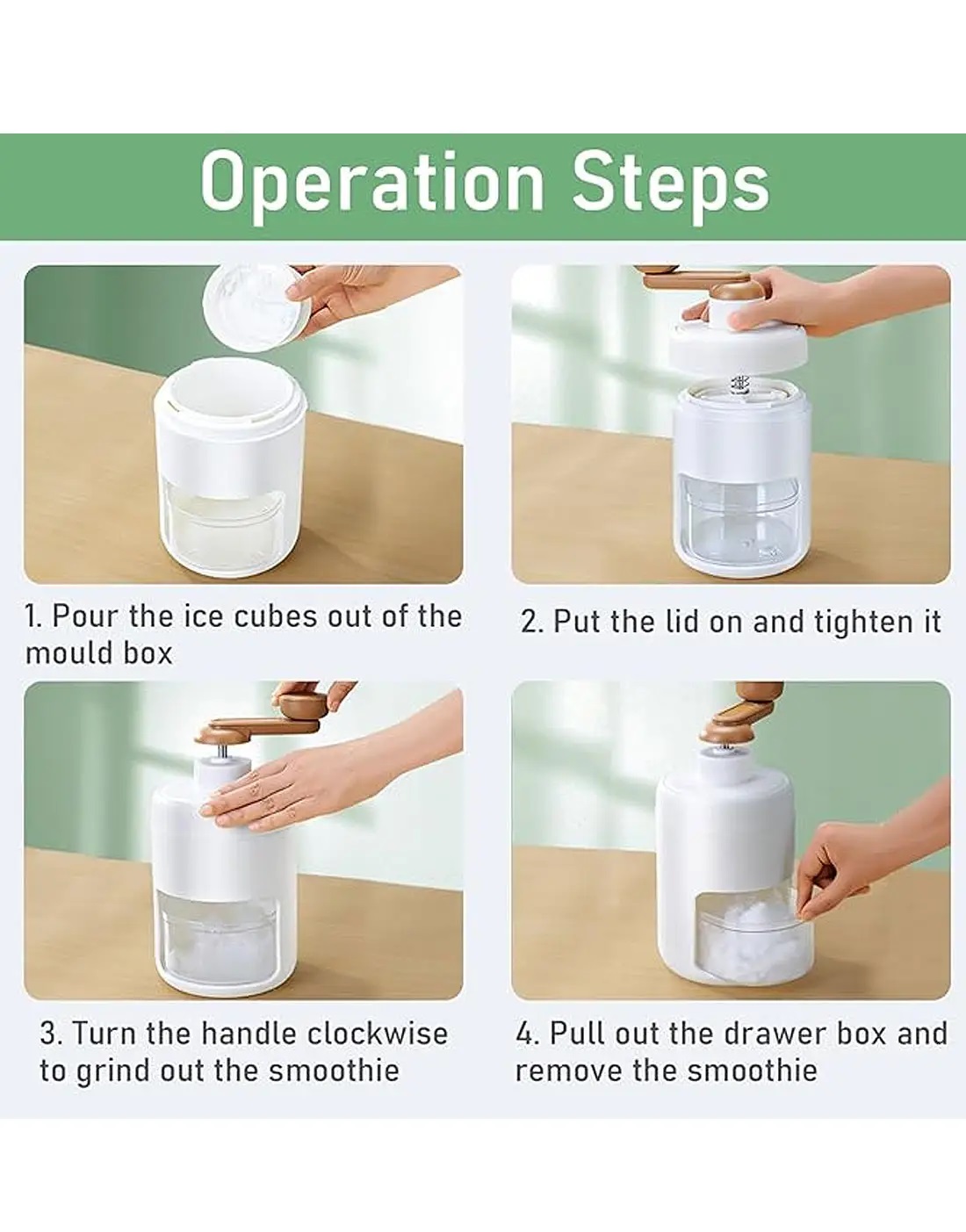 Operation Steps

1. Pour the ice cubes out of the mould box

2. Put the lid on and tighten it

3. Turn the handle clockwise to grind out the smoothie

4. Pull out the drawer box and remove the smoothie