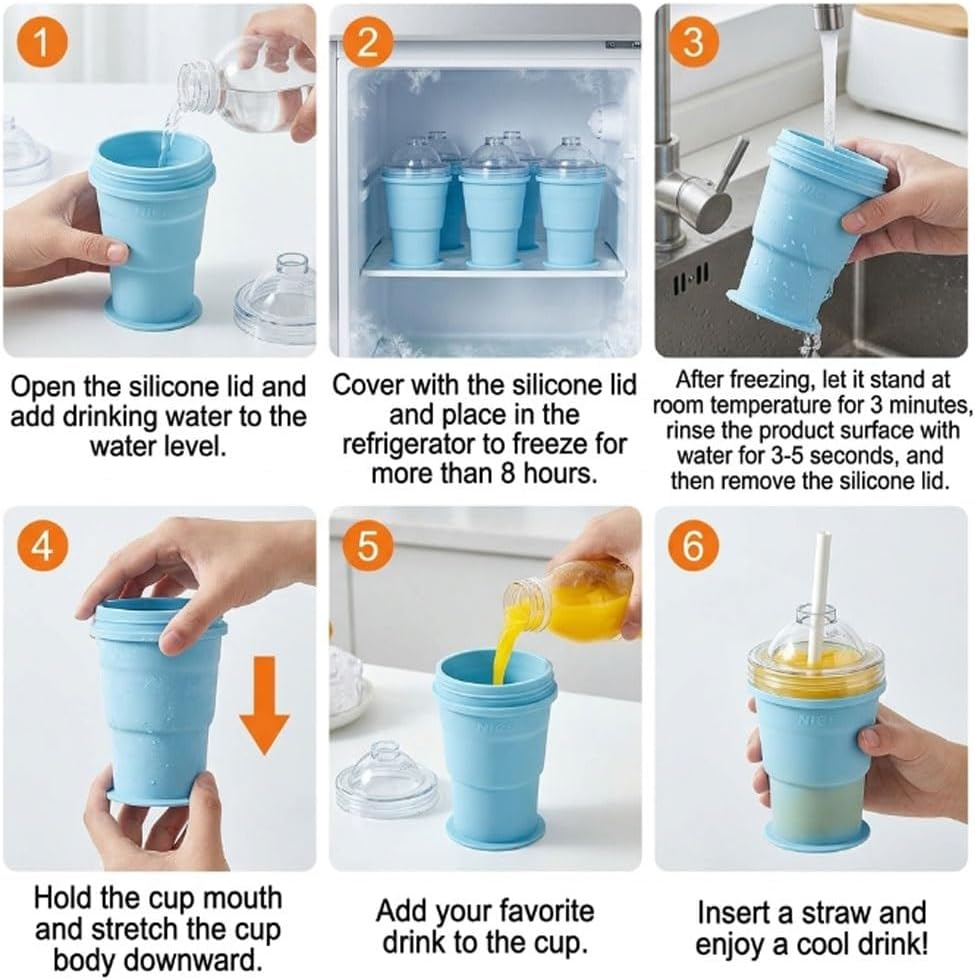 1

Open the silicone lid and add drinking water to the water level.

2

Cover with the silicone lid and place in the refrigerator to freeze for more than 8 hours.

3

After freezing, let it stand at room temperature for 3 minutes, rinse the product surface with water for 3-5 seconds, and then remove the silicone lid.

4

Hold the cup mouth and stretch the cup body downward.

5

Add your favorite drink to the cup.

6

Insert a straw and enjoy a cool drink!