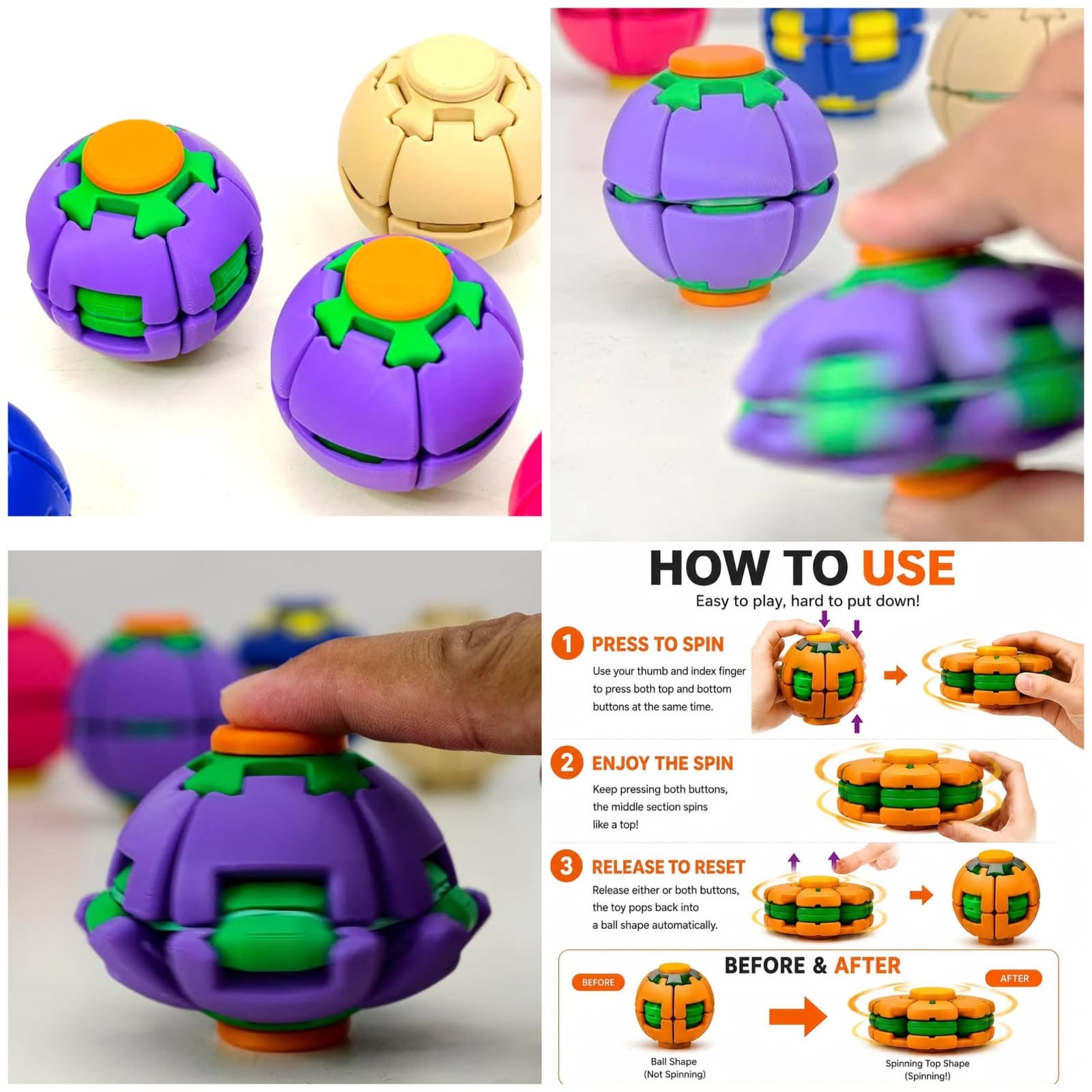 HOW TO USE

Easy to play, hard to put down!

1 PRESS TO SPIN

Use your thumb and index finger to press both top and bottom buttons at the same time.

2 ENJOY THE SPIN

Keep pressing both buttons, the middle section spins like a top!

3 RELEASE TO RESET

Release either or both buttons, the toy pops back into a ball shape automatically.

BEFORE & AFTER

BEFORE

AFTER

Ball Shape (Not Spinning)

Spinning Top Shape (Spinning!)